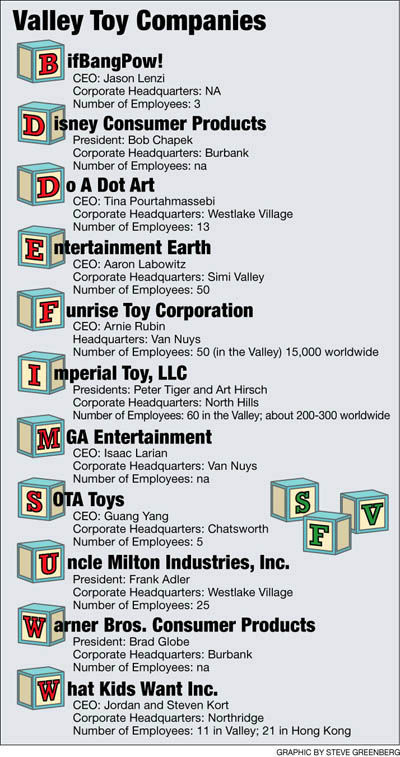 Valley Toy Companies

BifBangPow!
CEO: Jason Lenzi
Corporate Headquarters: NA
Number of Employees: 3

Disney Consumer Products
President: Bob Chapek
Corporate Headquarters: Burbank
Number of Employees: na

Do A Dot Art
CEO: Tina Pourtahmassebi
Corporate Headquarters: Westlake Village
Number of Employees: 13

Entertainment Earth
CEO: Aaron Labowitz
Corporate Headquarters: Simi Valley
Number of Employees: 50

Funrise Toy Corporation
CEO: Arnie Rubin
Headquarters: Van Nuys
Number of Employees: 50 (in the Valley) 15,000 worldwide

Imperial Toy, LLC
Presidents: Peter Tiger and Art Hirsch
Corporate Headquarters: North Hills
Number of Employees: 60 in the Valley; about 200-300 worldwide

MGA Entertainment
CEO: Isaac Larian
Corporate Headquarters: Van Nuys
Number of Employees: na

SOTA Toys
CEO: Guang Yang
Corporate Headquarters: Chatsworth
Number of Employees: 5

S F V

Uncle Milton Industries, Inc.
President: Frank Adler
Corporate Headquarters: Westlake Village
Number of Employees: 25

Warner Bros. Consumer Products
President: Brad Globe
Corporate Headquarters: Burbank
Number of Employees: na

What Kids Want Inc.
CEO: Jordan and Steven Kort
Corporate Headquarters: Northridge
Number of Employees: 11 in Valley; 21 in Hong Kong

GRAPHIC BY STEVE GREENBERG