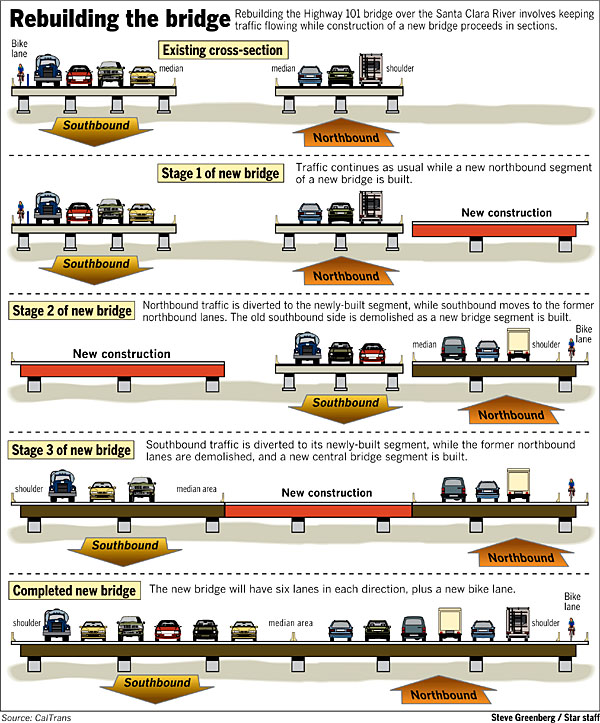 Rebuilding the bridge

Rebuilding the Highway 101 bridge over the Santa Clara River involves keeping traffic flowing while construction of a new bridge proceeds in sections.

Existing cross-section

Bike lane

median

median

shoulder

Southbound

Northbound

Stage 1 of new bridge

Traffic continues as usual while a new northbound segment of a new bridge is built.

New construction

Southbound

Northbound

Stage 2 of new bridge

Northbound traffic is diverted to the newly-built segment, while southbound moves to the former northbound lanes. The old southbound side is demolished as a new bridge segment is built.

New construction

median

shoulder

Bike lane

Southbound

Northbound

Stage 3 of new bridge

Southbound traffic is diverted to its newly-built segment, while the former northbound lanes are demolished, and a new central bridge segment is built.

shoulder

median area

New construction

Southbound

Northbound

Completed new bridge

The new bridge will have six lanes in each direction, plus a new bike lane.

shoulder

median area

shoulder

Bike lane

Southbound

Northbound

Source: CalTrans

Steve Greenberg / Star staff