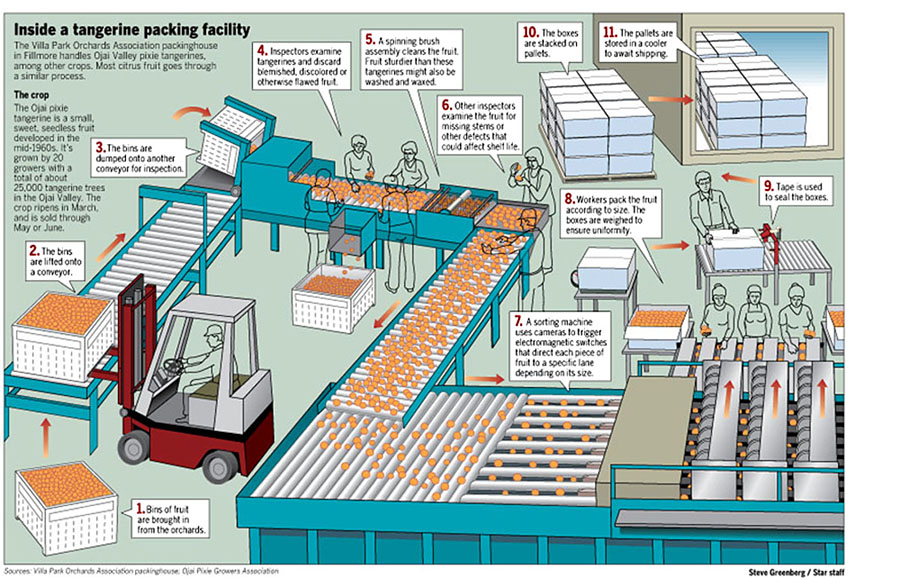 Inside a tangerine packing facility

The Villa Park Orchards Association packinghouse in Fillmore handles Ojai Valley pixie tangerines, among other crops. Most citrus fruit goes through a similar process.

The crop

The Ojai pixie tangerine is a small, sweet, seedless fruit developed in the mid-1960s. It's grown by 20 growers with a total of about 25,000 tangerine trees in the Ojai Valley. The crop ripens in March, and is sold through May or June.

1. Bins of fruit are brought in from the orchards.

2. The bins are lifted onto a conveyor.

3. The bins are dumped onto another conveyor for inspection.

4. Inspectors examine tangerines and discard blemished, discolored or otherwise flawed fruit.

5. A spinning brush assembly cleans the fruit. Fruit sturdier than these tangerines might also be washed and waxed.

6. Other inspectors examine the fruit for missing stems or other defects that could affect shelf life.

7. A sorting machine uses cameras to trigger electromagnetic switches that direct each piece of fruit to a specific lane depending on its size.

8. Workers pack the fruit according to size. The boxes are weighed to ensure uniformity.

9. Tape is used to seal the boxes.

10. The boxes are stacked on pallets.

11. The pallets are stored in a cooler to await shipping.

Sources: Villa Park Orchards Association packinghouse; Ojai Pixie Growers Association

Steve Greenberg / Star staff