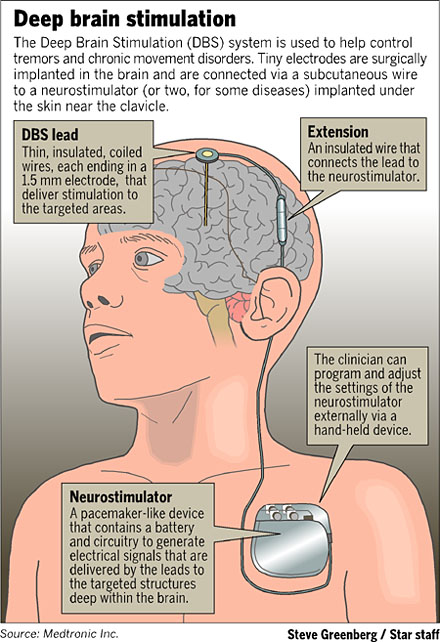 Deep brain stimulation

The Deep Brain Stimulation (DBS) system is used to help control tremors and chronic movement disorders. Tiny electrodes are surgically implanted in the brain and are connected via a subcutaneous wire to a neurostimulator (or two, for some diseases) implanted under the skin near the clavicle.

DBS lead
Thin, insulated, coiled wires, each ending in a 1.5 mm electrode, that deliver stimulation to the targeted areas.

Extension
An insulated wire that connects the lead to the neurostimulator.

The clinician can program and adjust the settings of the neurostimulator externally via a hand-held device.

Neurostimulator
A pacemaker-like device that contains a battery and circuitry to generate electrical signals that are delivered by the leads to the targeted structures deep within the brain.

Source: Medtronic Inc.

Steve Greenberg / Star staff