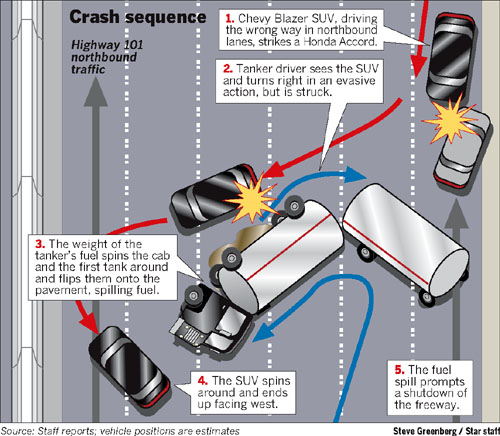 Crash sequence

Highway 101 northbound traffic

1. Chevy Blazer SUV, driving the wrong way in northbound lanes, strikes a Honda Accord.

2. Tanker driver sees the SUV and turns right in an evasive action, but is struck.

3. The weight of the tanker's fuel spins the cab and the first tank around and flips them onto the pavement, spilling fuel.

4. The SUV spins around and ends up facing west.

5. The fuel spill prompts a shutdown of the freeway.

Source: Staff reports; vehicle positions are estimates

Steve Greenberg / Star staff