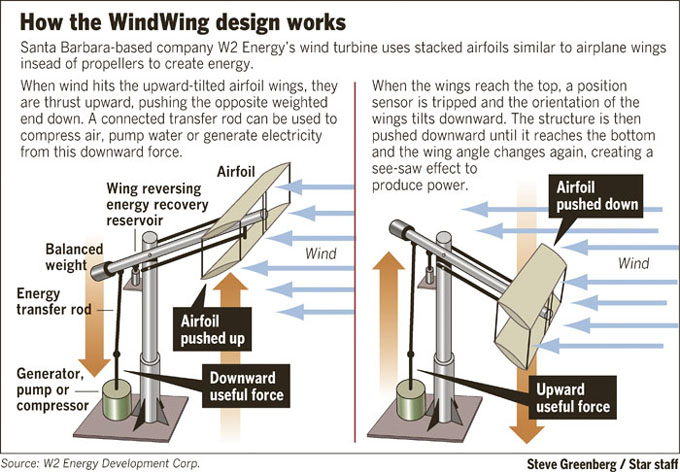 How the WindWing design works

Santa Barbara-based company W2 Energy's wind turbine uses stacked airfoils similar to airplane wings insead of propellers to create energy.

When wind hits the upward-tilted airfoil wings, they are thrust upward, pushing the opposite weighted end down. A connected transfer rod can be used to compress air, pump water or generate electricity from this downward force.

Airfoil

Wing reversing energy recovery reservoir

Balanced weight

Energy transfer rod

Wind

Airfoil pushed up

Generator, pump or compressor

Downward useful force

When the wings reach the top, a position sensor is tripped and the orientation of the wings tilts downward. The structure is then pushed downward until it reaches the bottom and the wing angle changes again, creating a see-saw effect to produce power.

Airfoil pushed down

Wind

Upward useful force

Source: W2 Energy Development Corp.

Steve Greenberg / Star staff